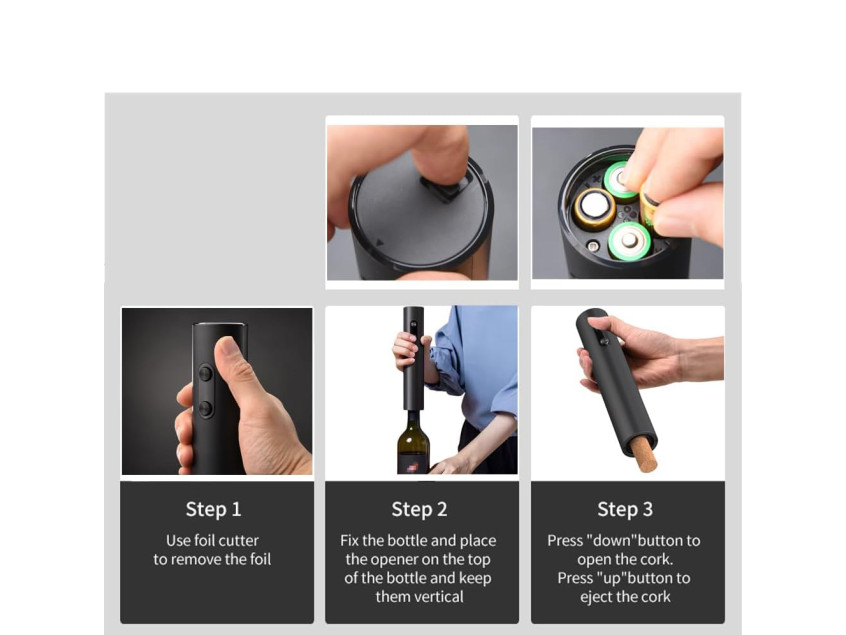 Step 1

Use foil cutter to remove the foil

Step 2

Fix the bottle and place the opener on the top of the bottle and keep them vertical

Step 3

Press "down"button to open the cork. Press "up"button to eject the cork